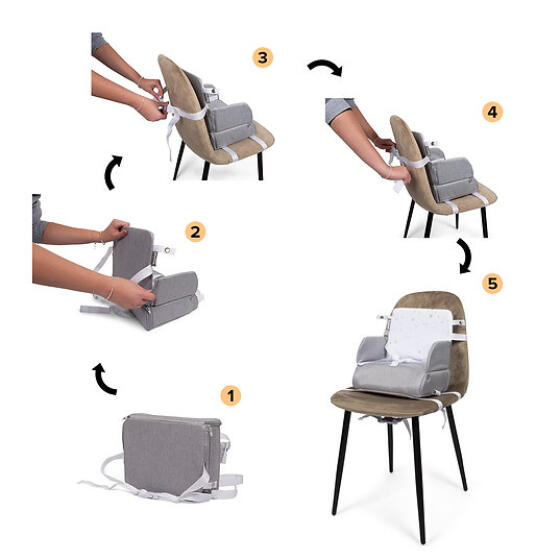 3

4

2

5

1